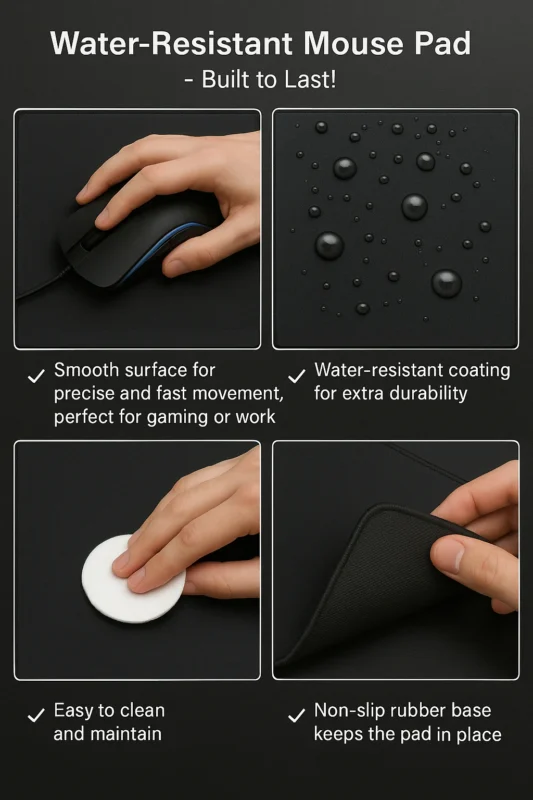 Water-Resistant Mouse Pad
- Built to Last!

✓ Smooth surface for precise and fast movement, perfect for gaming or work

✓ Water-resistant coating for extra durability

✓ Easy to clean and maintain

✓ Non-slip rubber base keeps the pad in place